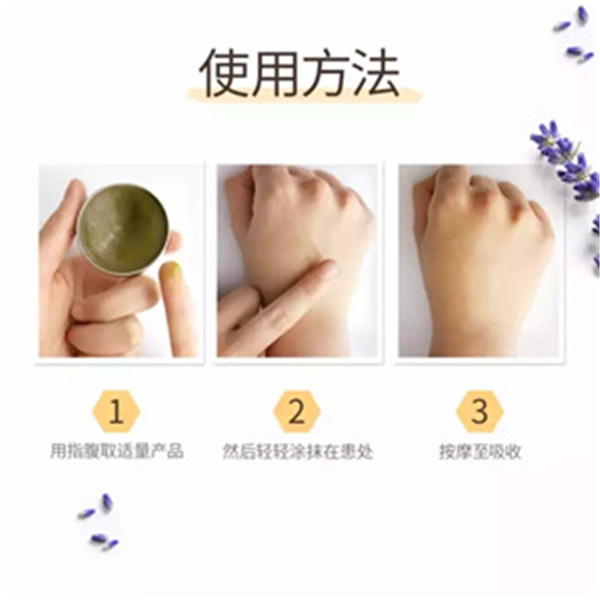 使用方法

1
用指腹取适量产品

2
然后轻轻涂抹在患处

3
按摩至吸收