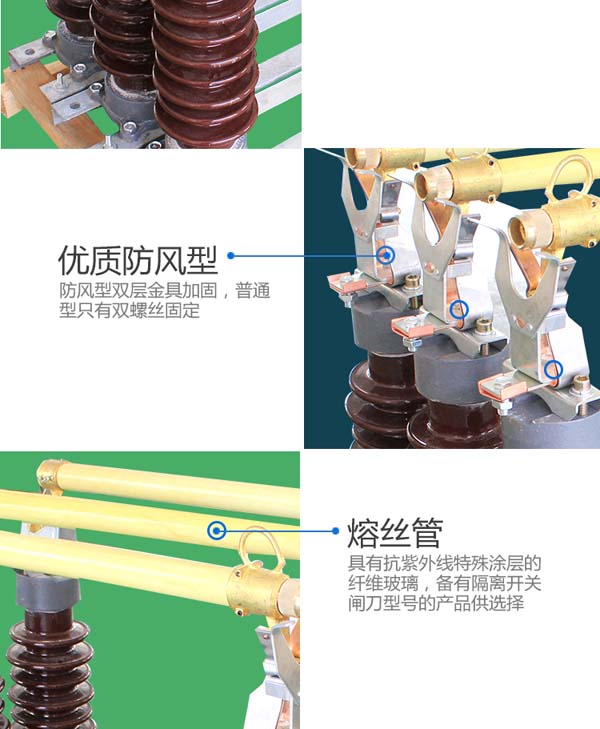 优质防风型

防风型双层金具加固，普通型只有双螺丝固定

熔丝管

具有抗紫外线特殊涂层的纤维玻璃，备有隔离开关闸刀型号的产品供选择