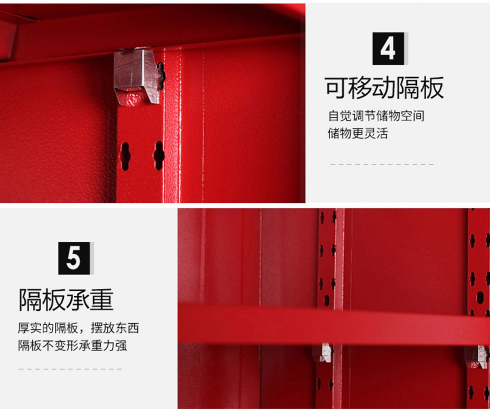 4

可移动隔板

自觉调节储物空间
储物更灵活

5

隔板承重

厚实的隔板，摆放东西
隔板不变形承重力强